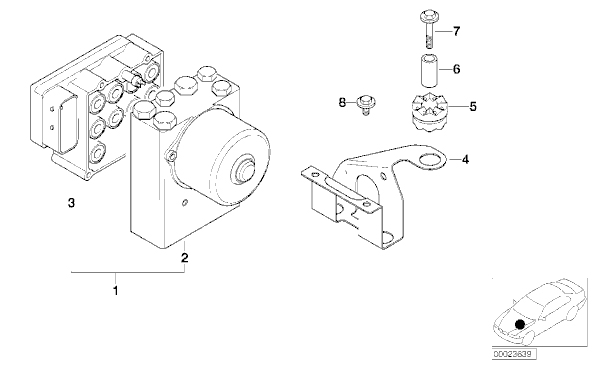 7
6
8
5
4
3
2
1
00023639