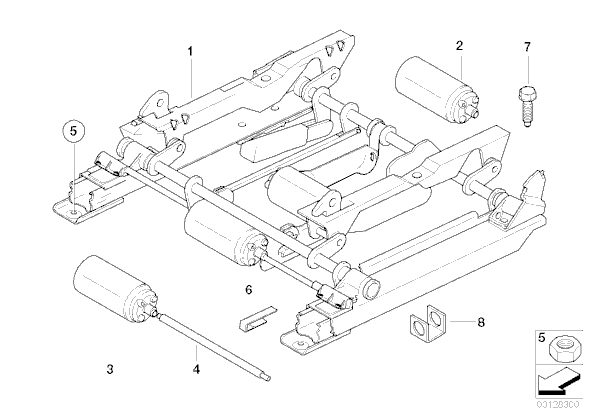 1
2
7
5
6
8
3
4
5
03128300